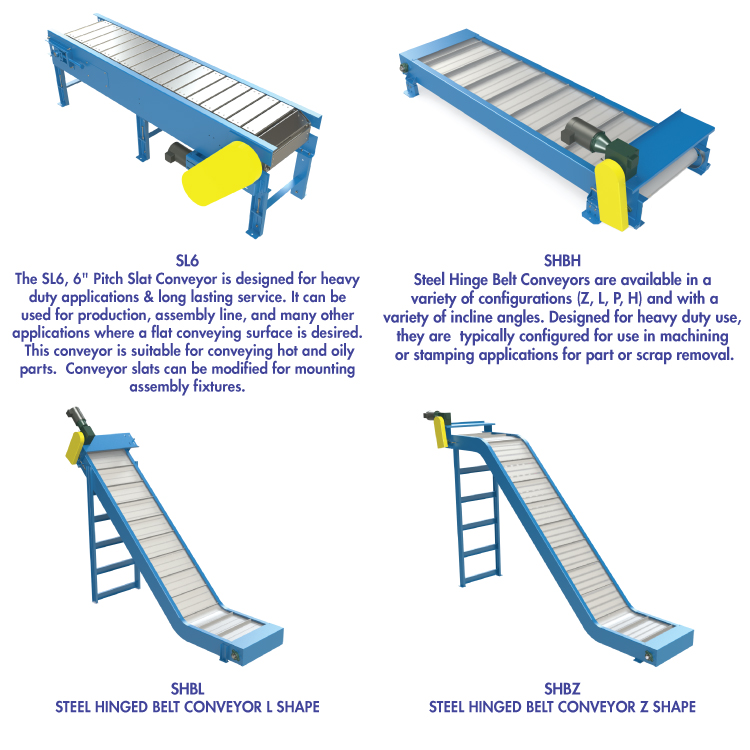 SL6
The SL6, 6" Pitch Slat Conveyor is designed for heavy duty applications & long lasting service. It can be used for production, assembly line, and many other applications where a flat conveying surface is desired. This conveyor is suitable for conveying hot and oily parts. Conveyor slats can be modified for mounting assembly fixtures.

SHBH
Steel Hinge Belt Conveyors are available in a variety of configurations (Z, L, P, H) and with a variety of incline angles. Designed for heavy duty use, they are typically configured for use in machining or stamping applications for part or scrap removal.

SHBL
STEEL HINGED BELT CONVEYOR L SHAPE

SHBZ
STEEL HINGED BELT CONVEYOR Z SHAPE