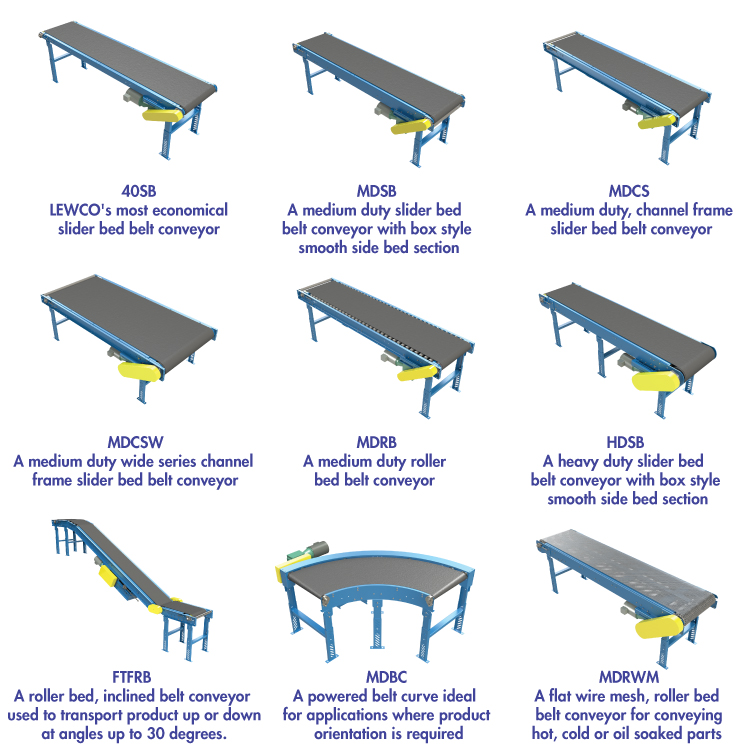 40SB
LEWCO's most economical slider bed belt conveyor

MDSB
A medium duty slider bed belt conveyor with box style smooth side bed section

MDCS
A medium duty, channel frame slider bed belt conveyor

MDCSW
A medium duty wide series channel frame slider bed belt conveyor

MDRB
A medium duty roller bed belt conveyor

HDSB
A heavy duty slider bed belt conveyor with box style smooth side bed section

FTFRB
A roller bed, inclined belt conveyor used to transport product up or down at angles up to 30 degrees.

MDBC
A powered belt curve ideal for applications where product orientation is required

MDRWM
A flat wire mesh, roller bed belt conveyor for conveying hot, cold or oil soaked parts